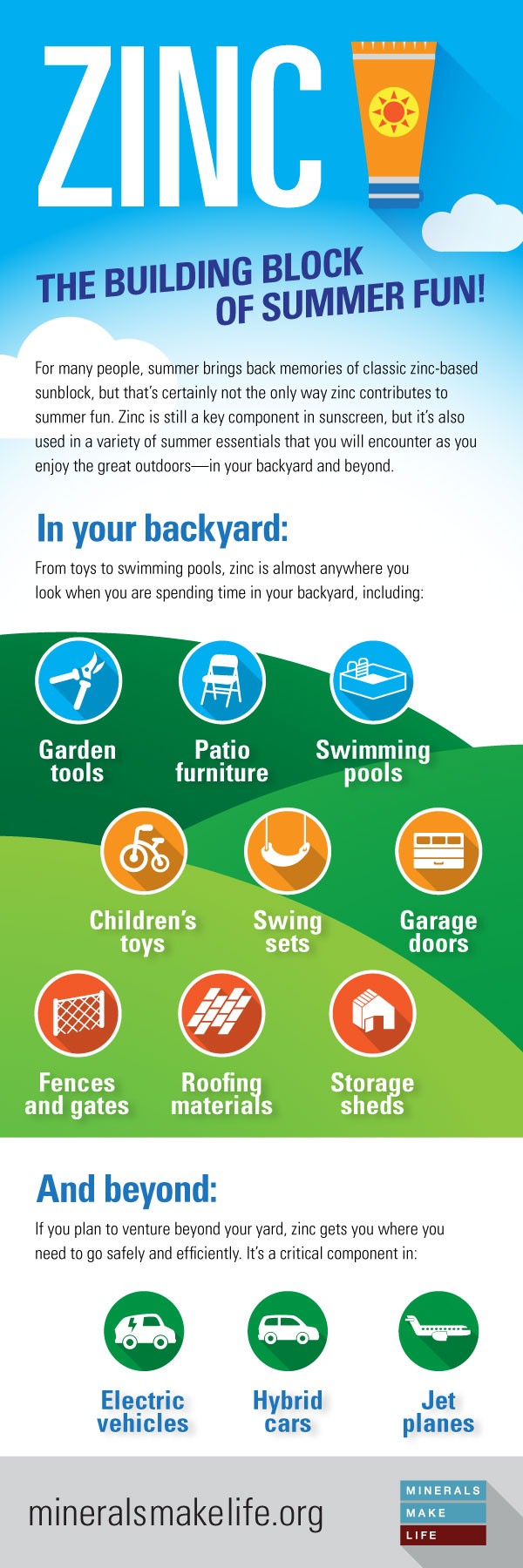 ZINC

THE BUILDING BLOCK OF SUMMER FUN!

For many people, summer brings back memories of classic zinc-based sunblock, but that's certainly not the only way zinc contributes to summer fun. Zinc is still a key component in sunscreen, but it's also used in a variety of summer essentials that you will encounter as you enjoy the great outdoors—in your backyard and beyond.

In your backyard:

From toys to swimming pools, zinc is almost anywhere you look when you are spending time in your backyard, including:

Garden tools

Patio furniture

Swimming pools

Children's toys

Swing sets

Garage doors

Fences and gates

Roofing materials

Storage sheds

And beyond:

If you plan to venture beyond your yard, zinc gets you where you need to go safely and efficiently. It's a critical component in:

Electric vehicles

Hybrid cars

Jet planes

mineralsmakelife.org

MINERALS MAKE LIFE